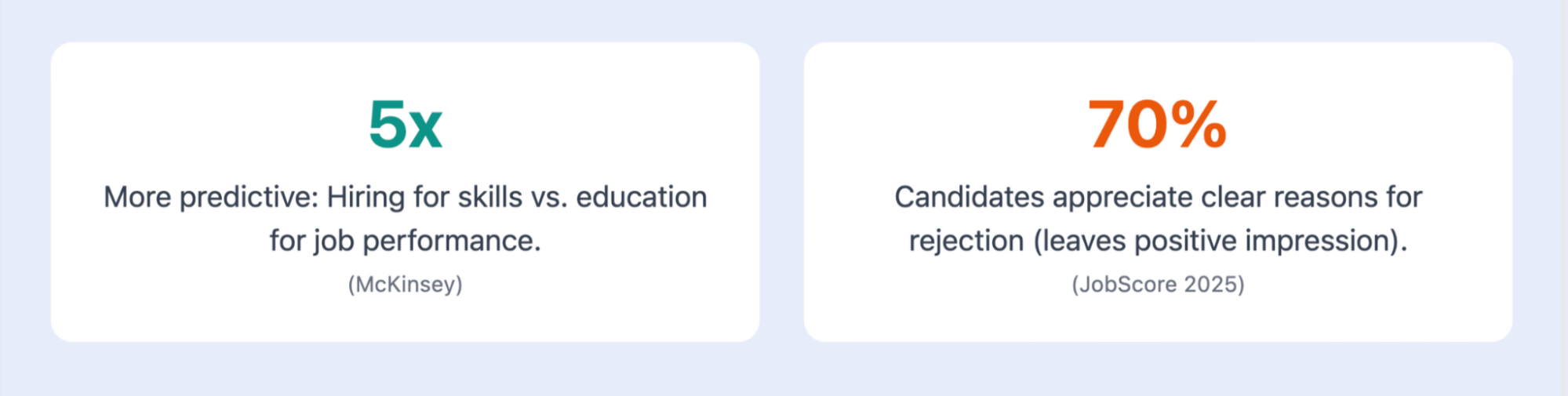 5x

More predictive: Hiring for skills vs. education for job performance.

(McKinsey)

70%

Candidates appreciate clear reasons for rejection (leaves positive impression).

(JobScore 2025)